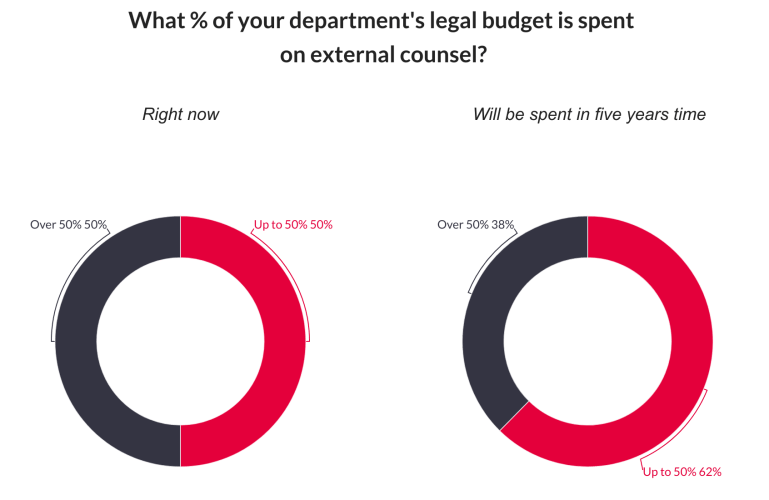 What % of your department's legal budget is spent on external counsel?

Right now

Over 50% 50%

Up to 50% 50%

Will be spent in five years time

Over 50% 38%

Up to 50% 62%